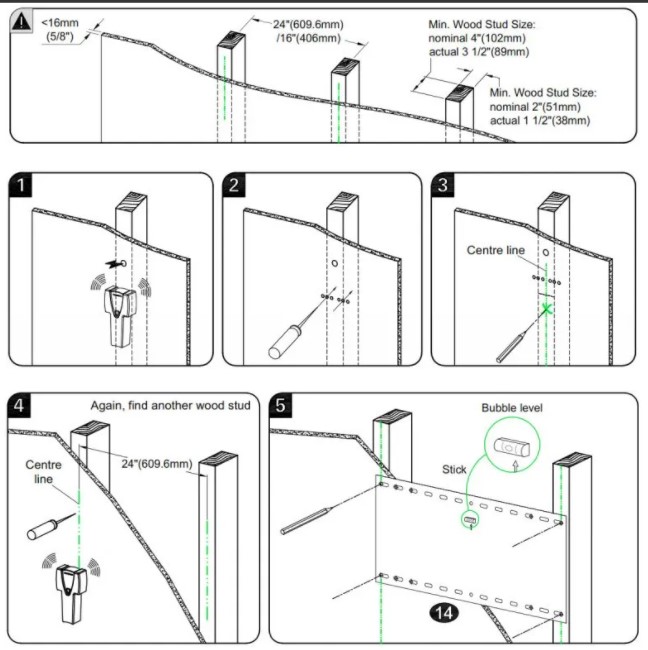 <16mm
(5/8")

24"(609.6mm)
/16"(406mm)

Min. Wood Stud Size:
nominal 4"(102mm)
actual 3 1/2"(89mm)

Min. Wood Stud Size:
nominal 2"(51mm)
actual 1 1/2"(38mm)

1

2

3

Centre line

4

Again, find another wood stud

Centre line

24"(609.6mm)

5

Bubble level

Stick

14