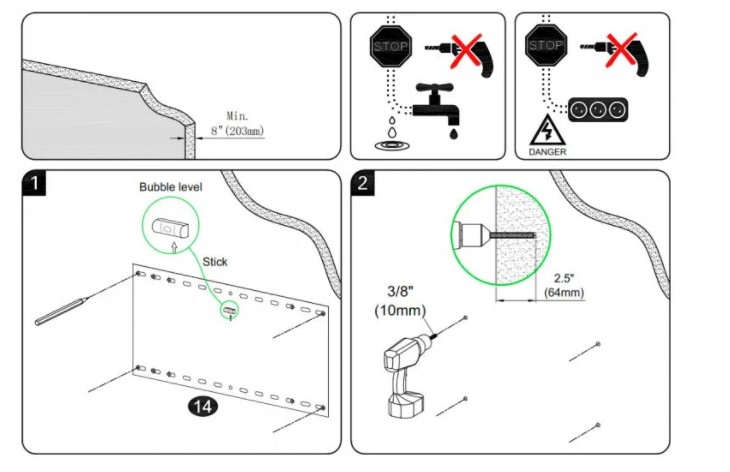 Min.
8"(203mm)

STOP

STOP

DANGER

1

Bubble level

Stick

14

2

3/8"
(10mm)

2.5"
(64mm)